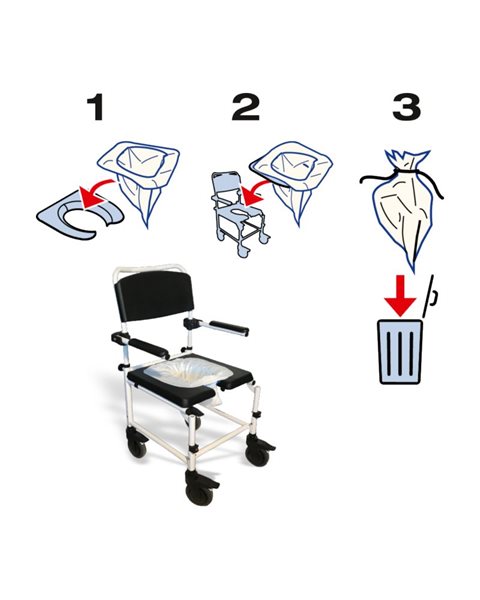 1

2

3