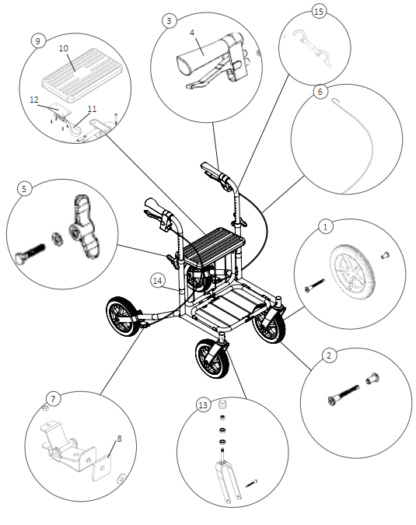 9
10
12
11
3
4
15
6
5
14
1
2
7
8
13