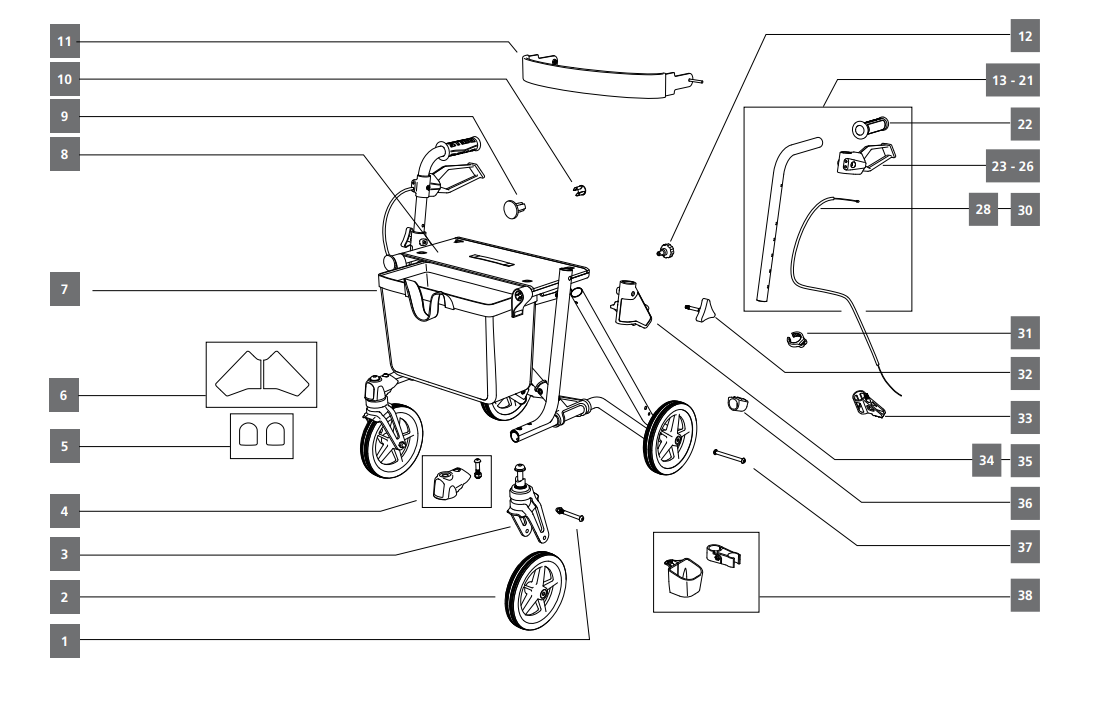 11
10
9
8
7
6
5
4
3
2
1
12
13 - 21
22
23 - 26
28
30
31
32
33
34
35
36
37
38